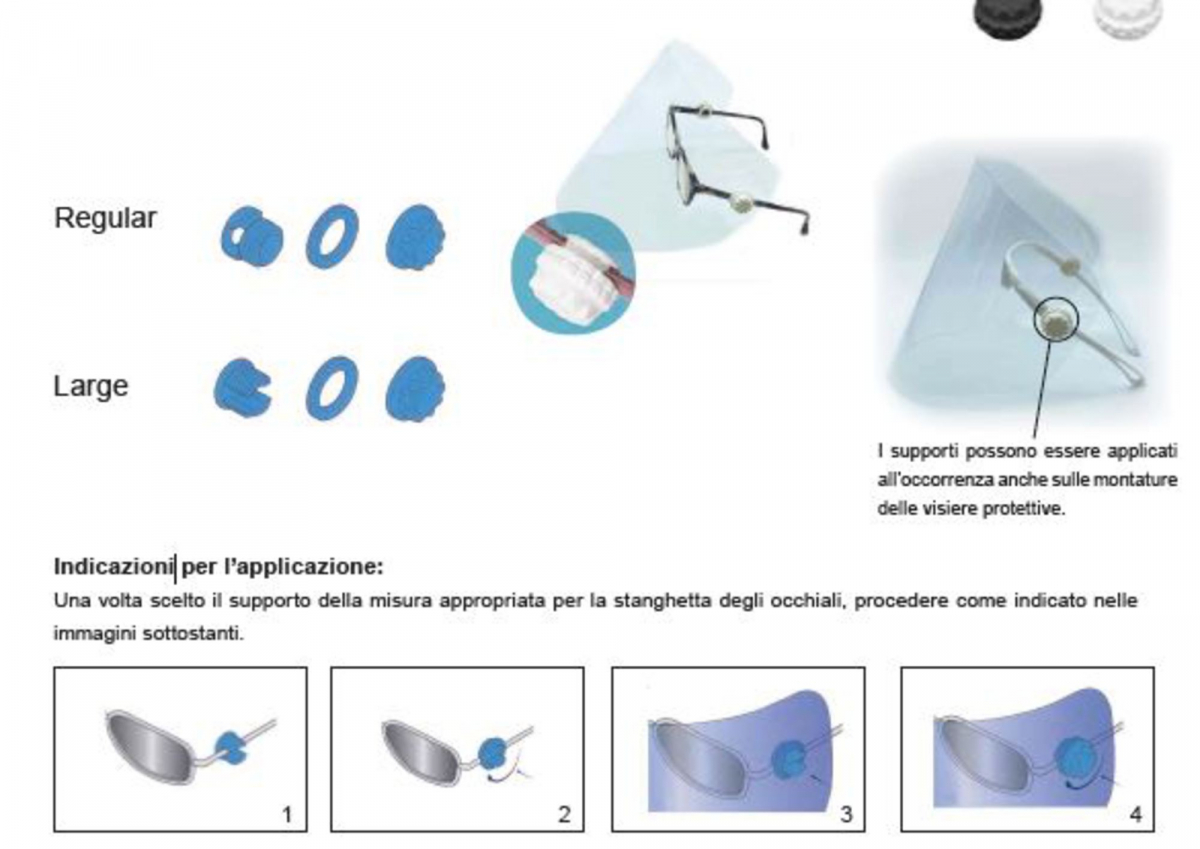 Regular

Large

I supporti possono essere applicati all'occorrenza anche sulle montature delle visiere protettive.

Indicazioni per l'applicazione:
Una volta scelto il supporto della misura appropriata per la stanghetta degli occhiali, procedere come indicato nelle immagini sottostanti.

1

2

3

4