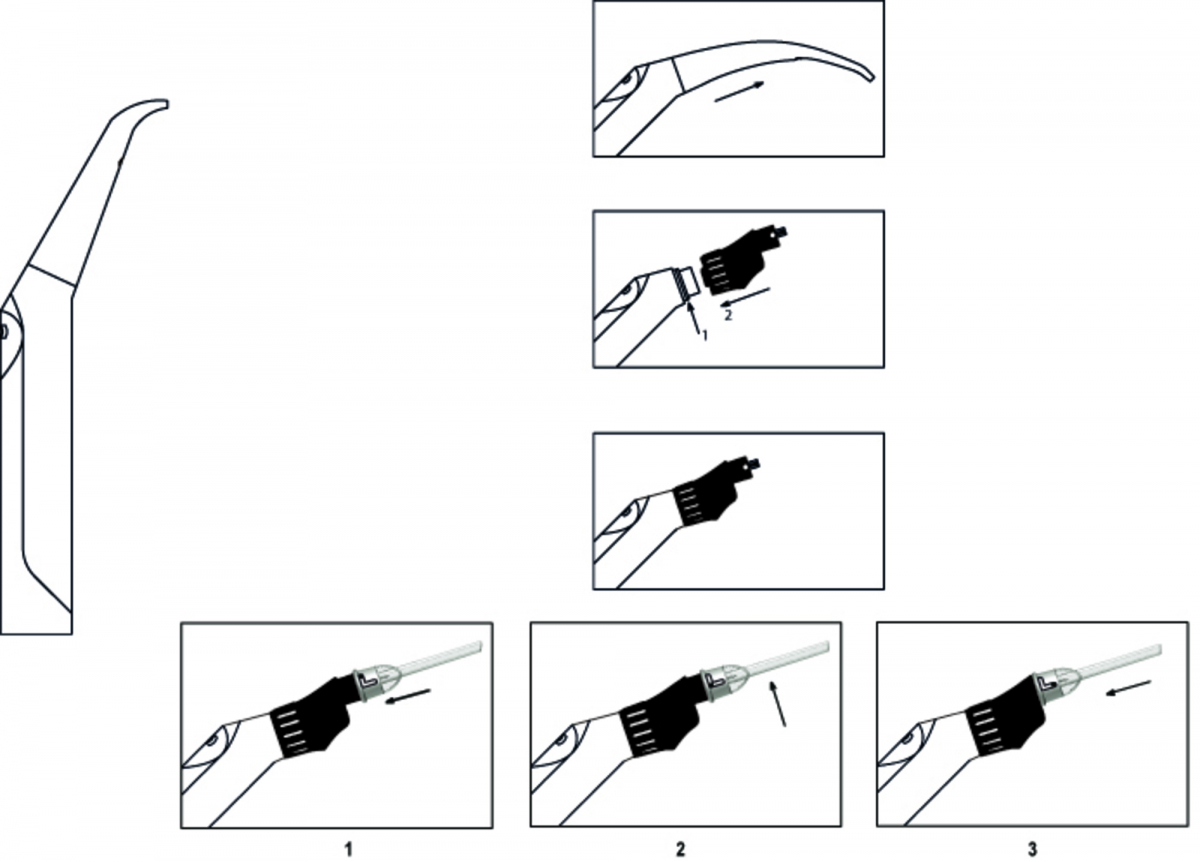 1
2

1

2

3